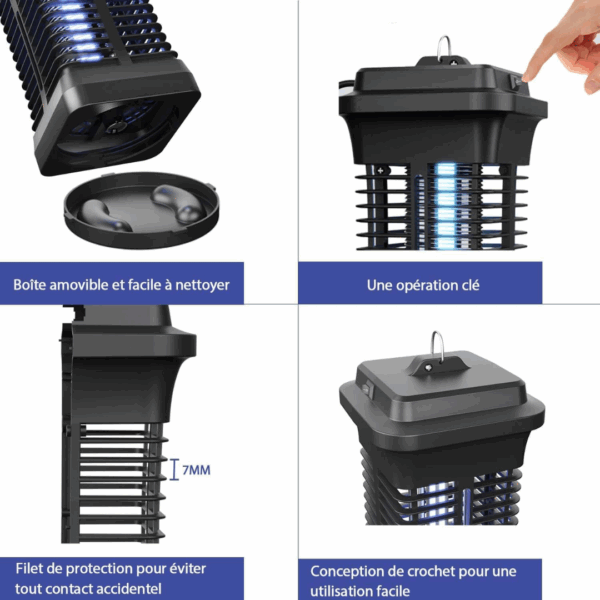 Boîte amovible et facile à nettoyer

Une opération clé

7MM

Filet de protection pour éviter tout contact accidentel

Conception de crochet pour une utilisation facile