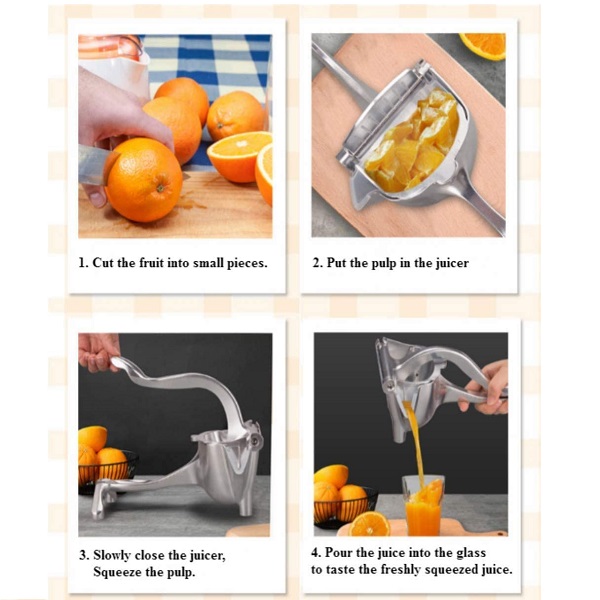 1. Cut the fruit into small pieces.

2. Put the pulp in the juicer

3. Slowly close the juicer, Squeeze the pulp.

4. Pour the juice into the glass to taste the freshly squeezed juice.