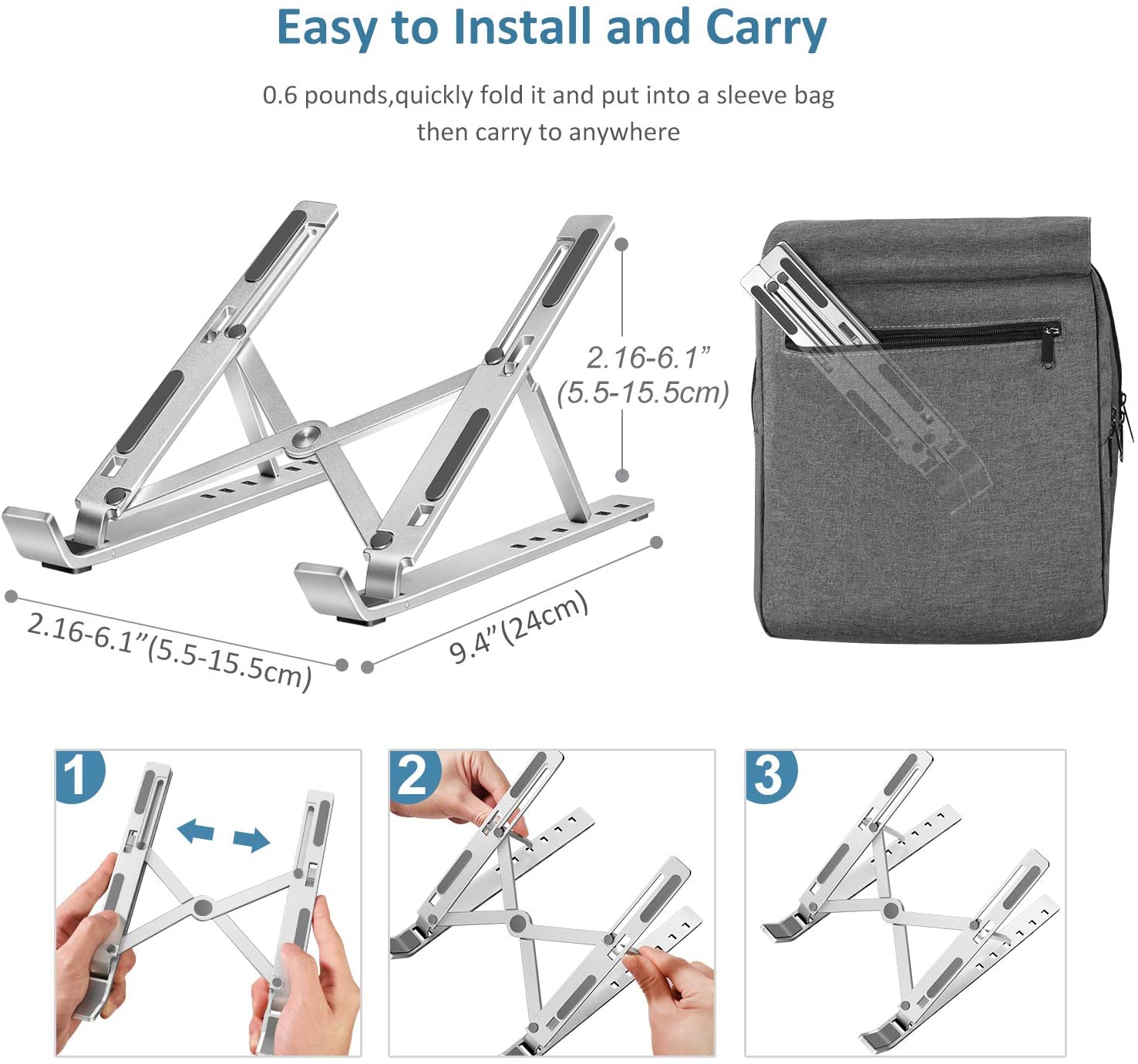 Easy to Install and Carry

0.6 pounds,quickly fold it and put into a sleeve bag then carry to anywhere

2.16-6.1”
(5.5-15.5cm)

2.16-6.1”(5.5-15.5cm)

9.4”(24cm)

1

2

3