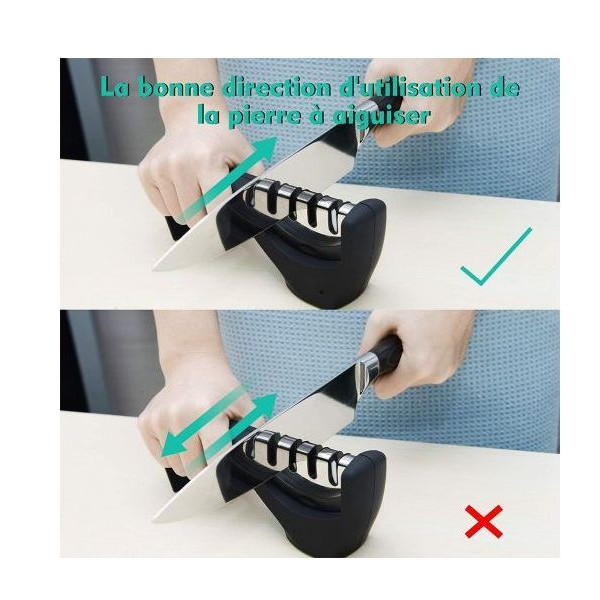 La bonne direction d'utilisation de la pierre à aiguiser