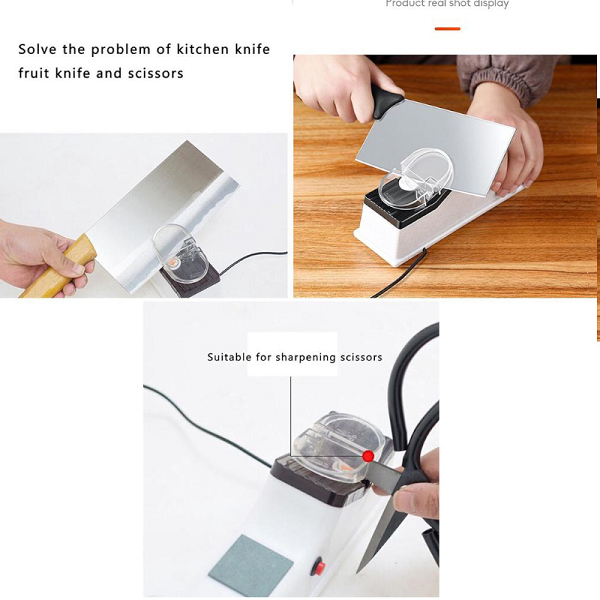 Product real shot display

Solve the problem of kitchen knife fruit knife and scissors

Suitable for sharpening scissors