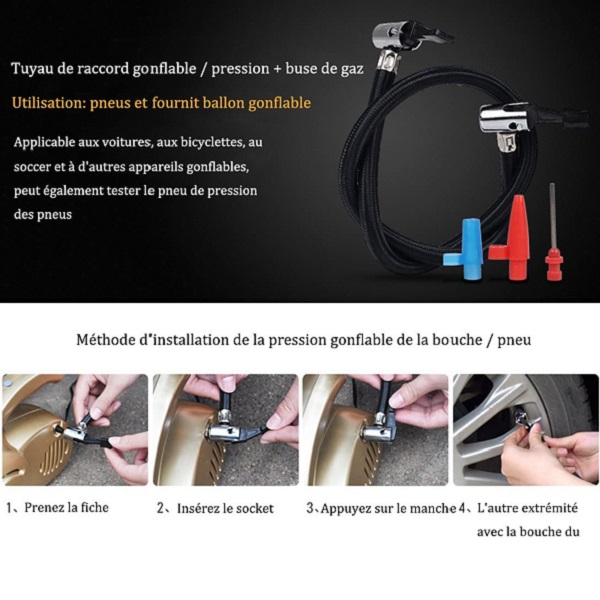 Tuyau de raccord gonflable / pression + buse de gaz

Utilisation: pneus et fournit ballon gonflable

Applicable aux voitures, aux bicyclettes, au soccer et à d'autres appareils gonflables, peut également tester le pneu de pression des pneus

Méthode d'installation de la pression gonflable de la bouche / pneu

1、Prenez la fiche

2、Insérez le socket

3、Appuyez sur le manche

4、L'autre extrémité avec la bouche du