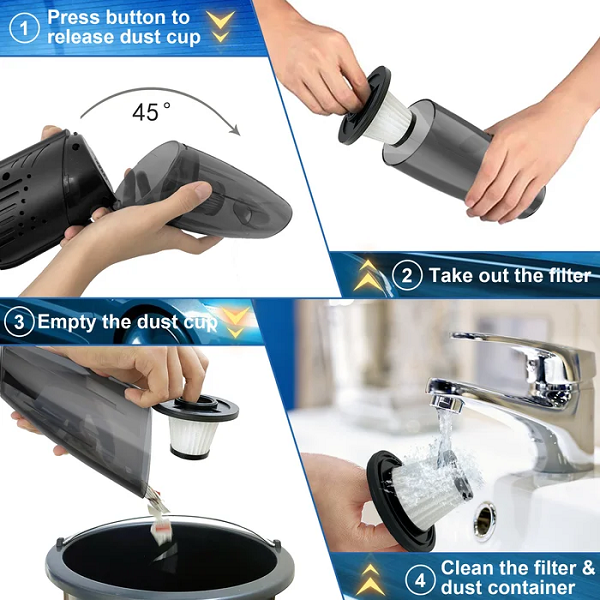 1 Press button to release dust cup

45°

2 Take out the filter

3 Empty the dust cup

4 Clean the filter & dust container