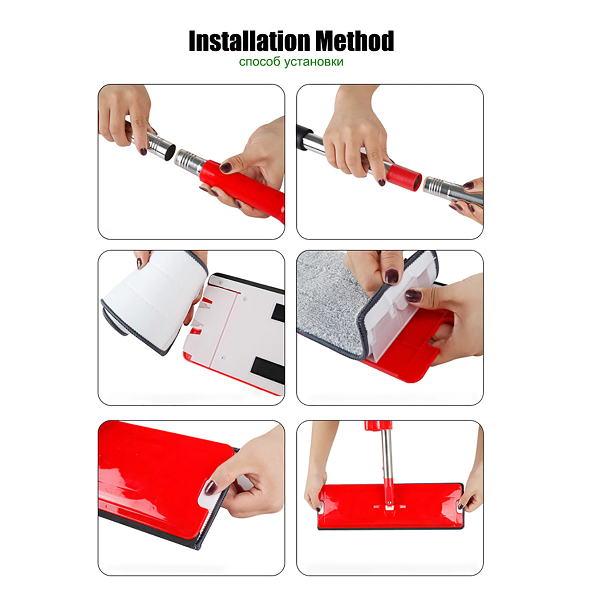 Installation Method
способ установки