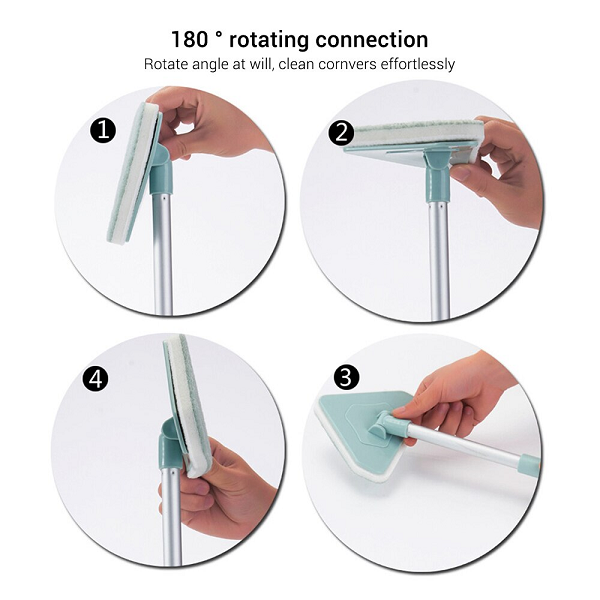 180 ° rotating connection
Rotate angle at will, clean cornvers effortlessly

1

2

4

3