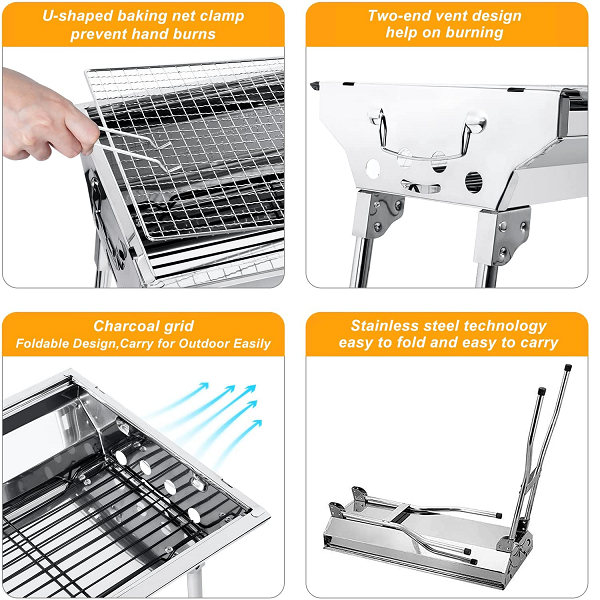 U-shaped baking net clamp prevent hand burns

Two-end vent design help on burning

Charcoal grid
Foldable Design,Carry for Outdoor Easily

Stainless steel technology easy to fold and easy to carry