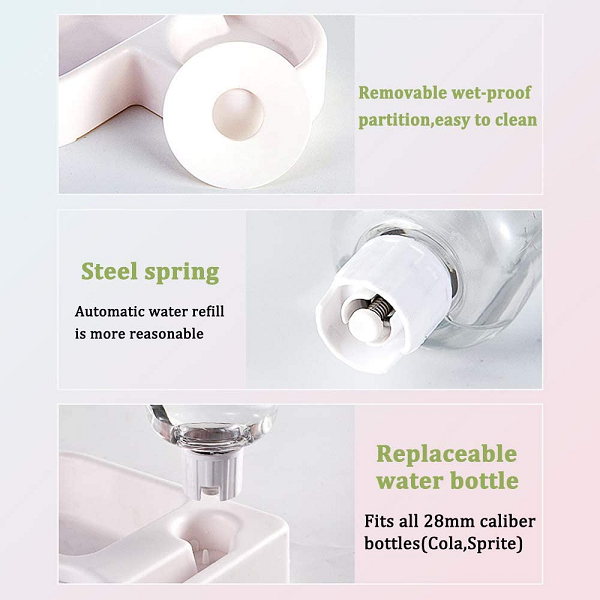 Removable wet-proof partition,easy to clean

Steel spring

Automatic water refill is more reasonable

Replaceable water bottle

Fits all 28mm caliber bottles(Cola,Sprite)