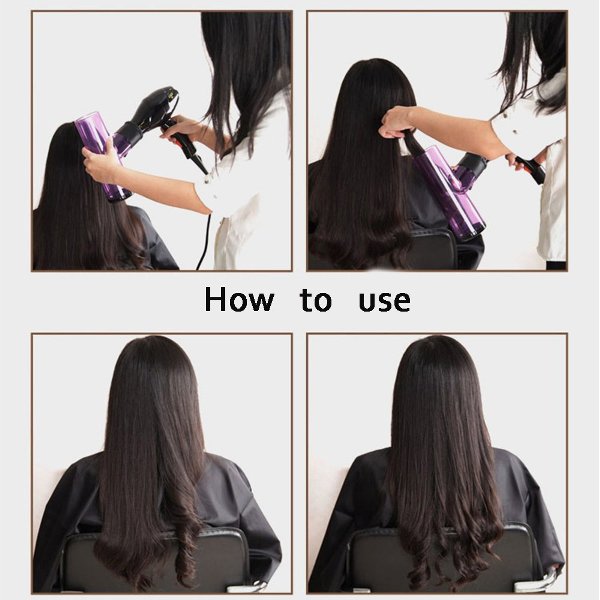 How to use