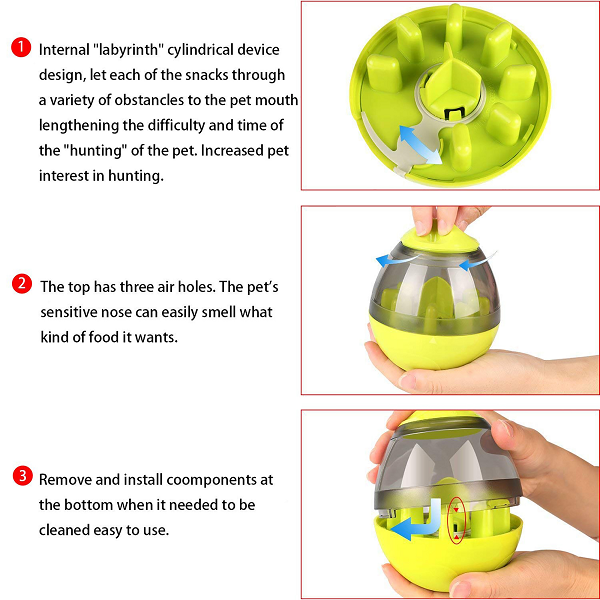 1 Internal "labyrinth" cylindrical device design, let each of the snacks through a variety of obstancles to the pet mouth lengthening the difficulty and time of the "hunting" of the pet. Increased pet interest in hunting.

2 The top has three air holes. The pet's sensitive nose can easily smell what kind of food it wants.

3 Remove and install coomponents at the bottom when it needed to be cleaned easy to use.