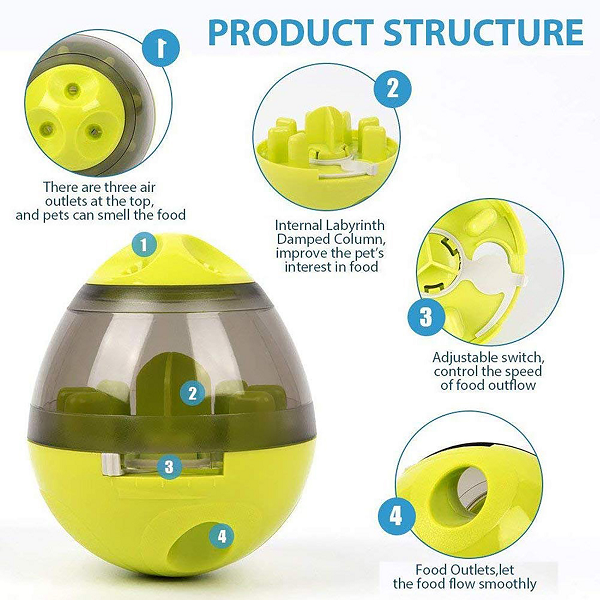 PRODUCT STRUCTURE

1

There are three air outlets at the top, and pets can smell the food

2

Internal Labyrinth Damped Column, improve the pet's interest in food

3

Adjustable switch, control the speed of food outflow

4

Food Outlets,let the food flow smoothly

1

2

3

4