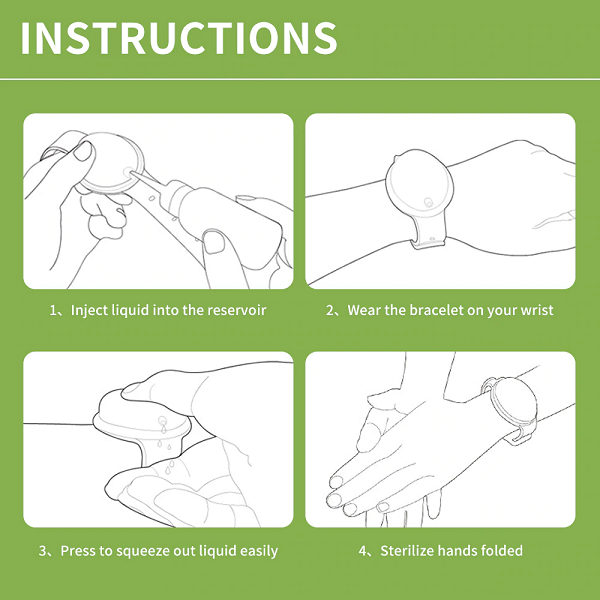 INSTRUCTIONS

1、Inject liquid into the reservoir

2、Wear the bracelet on your wrist

3、Press to squeeze out liquid easily

4、Sterilize hands folded