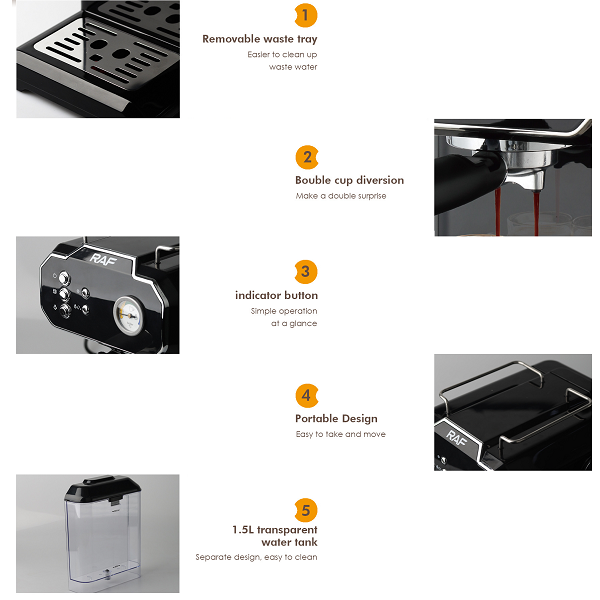 1
Removable waste tray
Easier to clean up waste water

2
Bouble cup diversion
Make a double surprise

RAF

3
indicator button
Simple operation at a glance

4
Portable Design
Easy to take and move

RAF

5
1.5L transparent water tank
Separate design, easy to clean