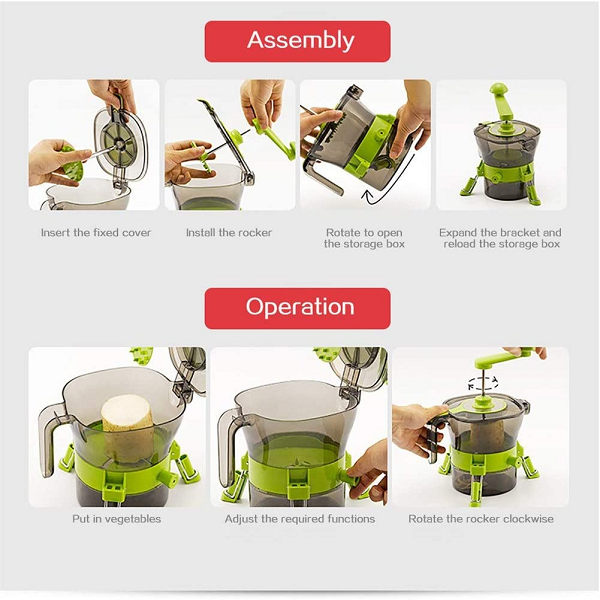 Assembly

Insert the fixed cover

Install the rocker

Rotate to open the storage box

Expand the bracket and reload the storage box

Operation

Put in vegetables

Adjust the required functions

Rotate the rocker clockwise