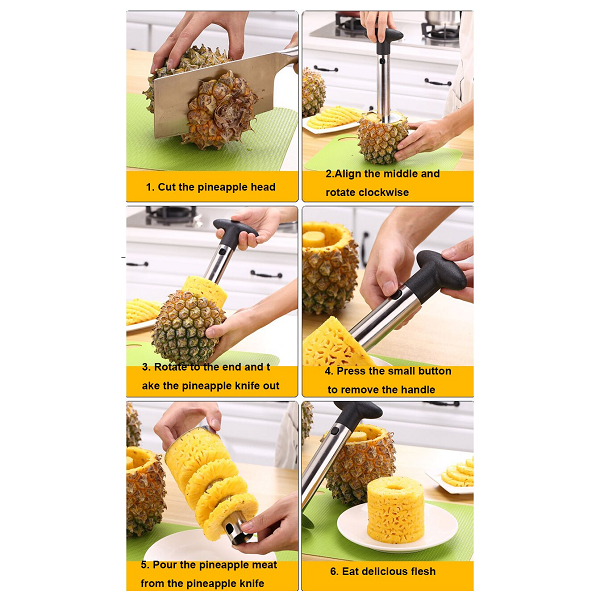 1. Cut the pineapple head

2.Align the middle and rotate clockwise

3. Rotate to the end and t ake the pineapple knife out

4. Press the small button to remove the handle

5. Pour the pineapple meat from the pineapple knife

6. Eat delicious flesh