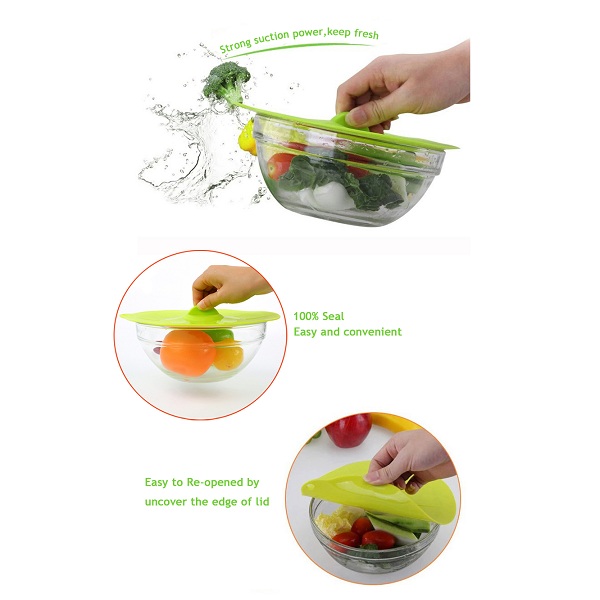 Strong suction power,keep fresh

100% Seal
Easy and convenient

Easy to Re-opened by
uncover the edge of lid