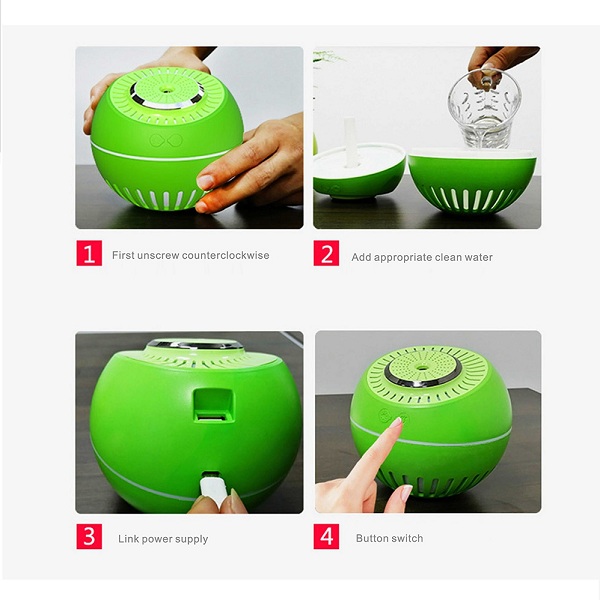 1 First unscrew counterclockwise

2 Add appropriate clean water

3 Link power supply

4 Button switch