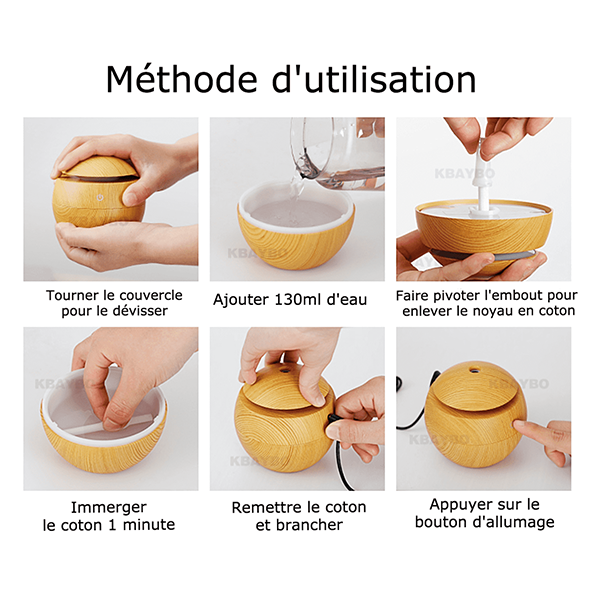 Méthode d'utilisation

KBAYBO

Tourner le couvercle pour le dévisser

KBAYBO

Ajouter 130ml d'eau

KBAYBO

Faire pivoter l'embout pour enlever le noyau en coton

KBAYBO

Immerger le coton 1 minute

KBAYBO

Remettre le coton et brancher

KBAYBO

KBAYBO

Appuyer sur le bouton d'allumage