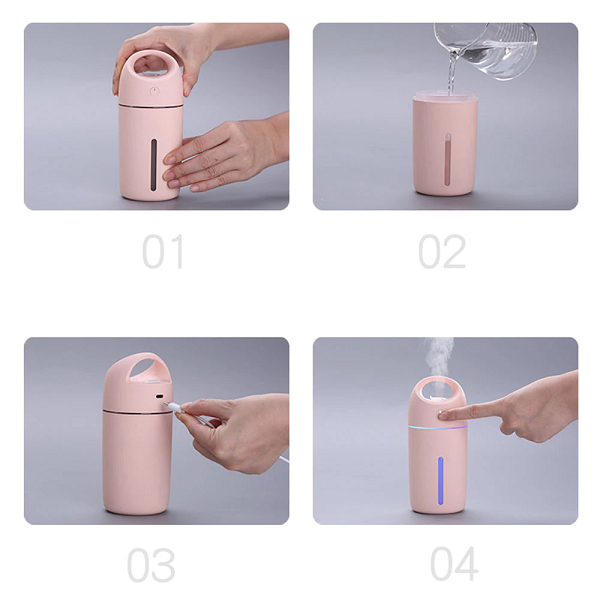 01

02

03

04