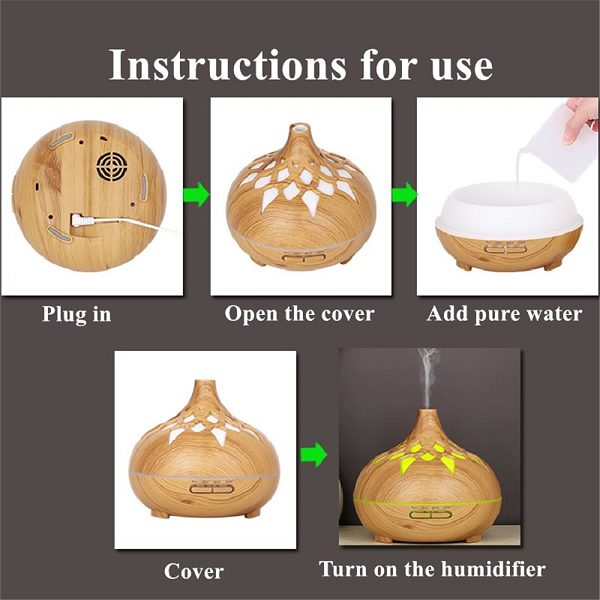 Instructions for use

Plug in

Open the cover

Add pure water

Cover

Turn on the humidifier