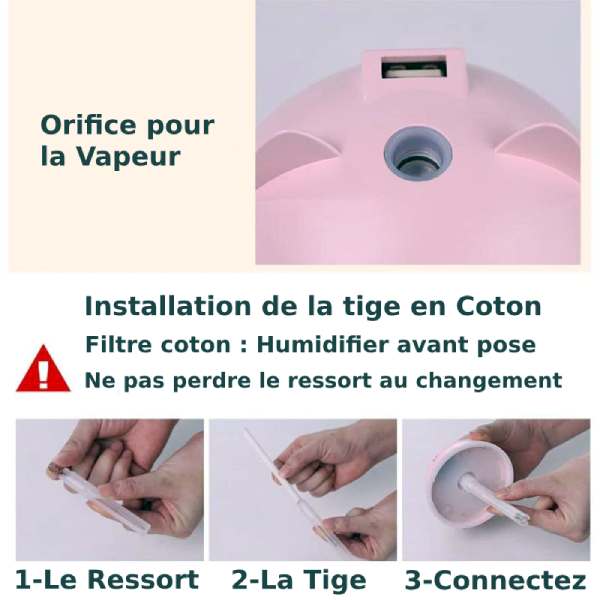 Orifice pour la Vapeur

Installation de la tige en Coton

Filtre coton : Humidifier avant pose

Ne pas perdre le ressort au changement

1-Le Ressort

2-La Tige

3-Connectez