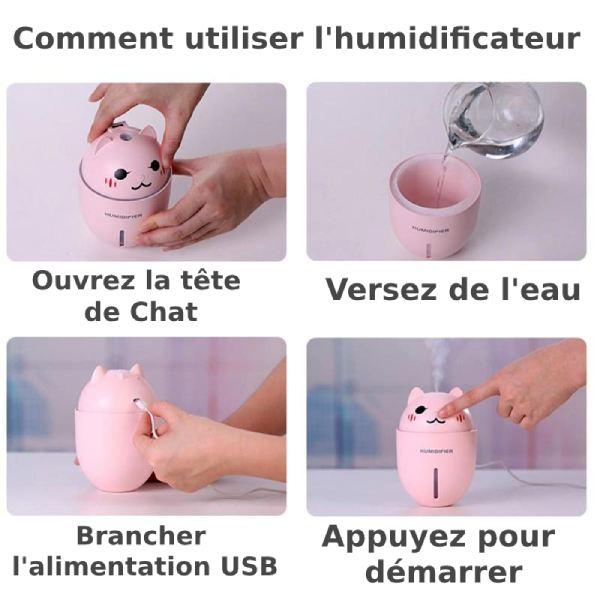 Comment utiliser l'humidificateur

HUMIDIFIER

Ouvrez la tête de Chat

HUMIDIFIER

Versez de l'eau

Brancher l'alimentation USB

HUMIDIFIER

Appuyez pour démarrer