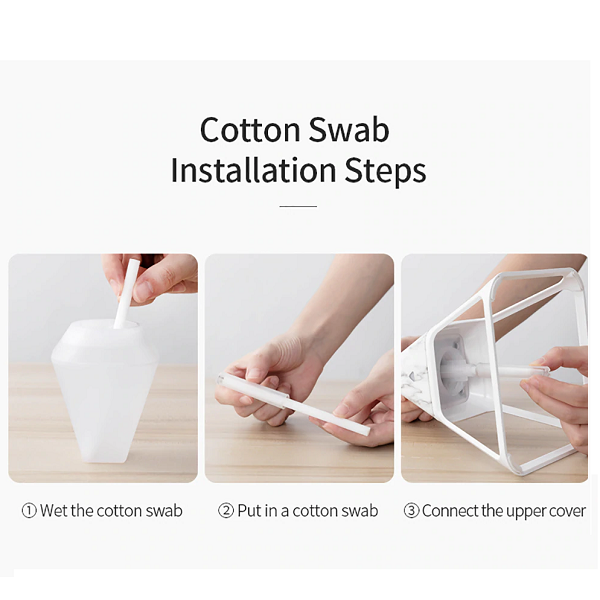 Cotton Swab
Installation Steps

① Wet the cotton swab

② Put in a cotton swab

③ Connect the upper cover