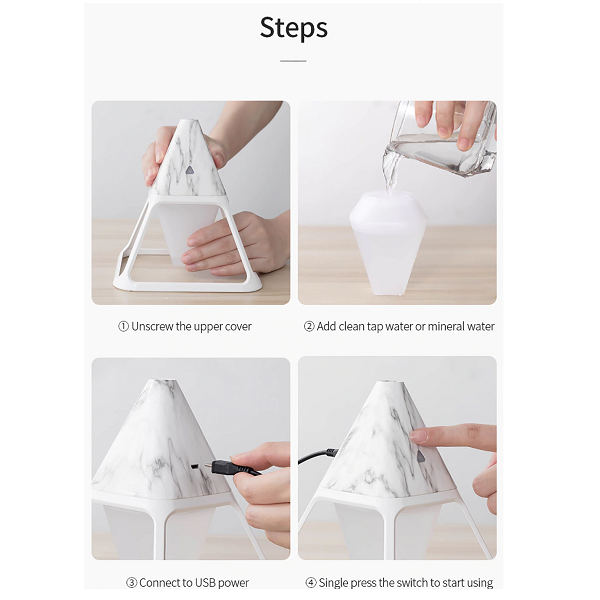 Steps

① Unscrew the upper cover

② Add clean tap water or mineral water

③ Connect to USB power

④ Single press the switch to start using