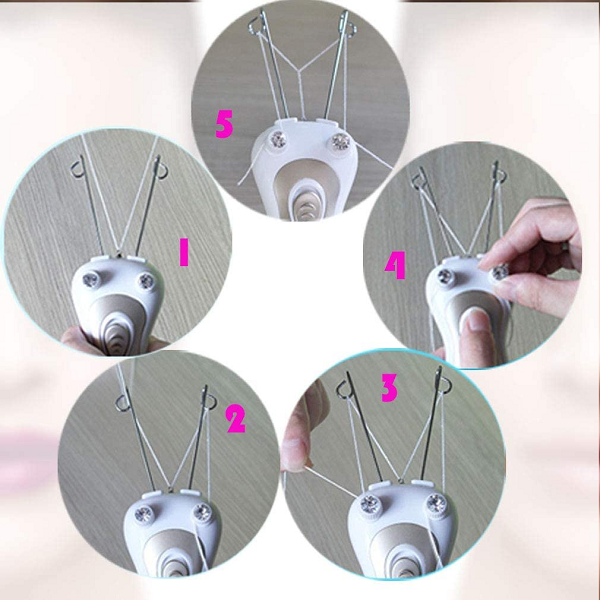 5

1

4

2

3