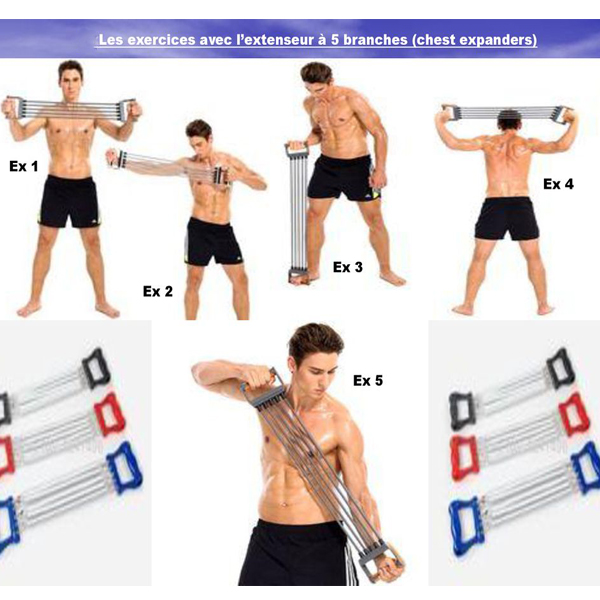 Les exercices avec l'extenseur à 5 branches (chest expanders)

Ex 1

Ex 2

Ex 3

Ex 4

Ex 5