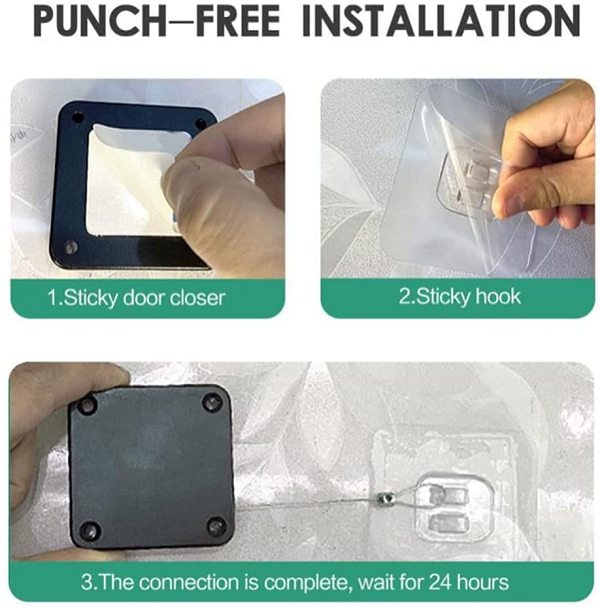 PUNCH–FREE INSTALLATION

1.Sticky door closer

2.Sticky hook

3.The connection is complete, wait for 24 hours