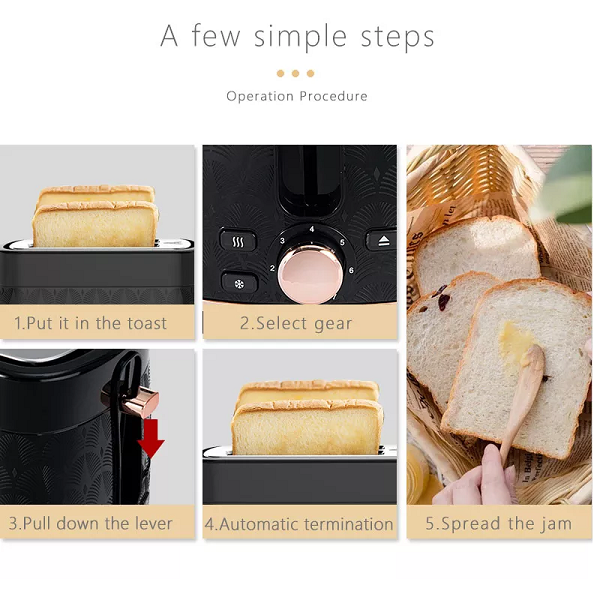 A few simple steps

Operation Procedure

1.Put it in the toast

4 3 5 2 6

2.Select gear

3.Pull down the lever

4.Automatic termination

5.Spread the jam