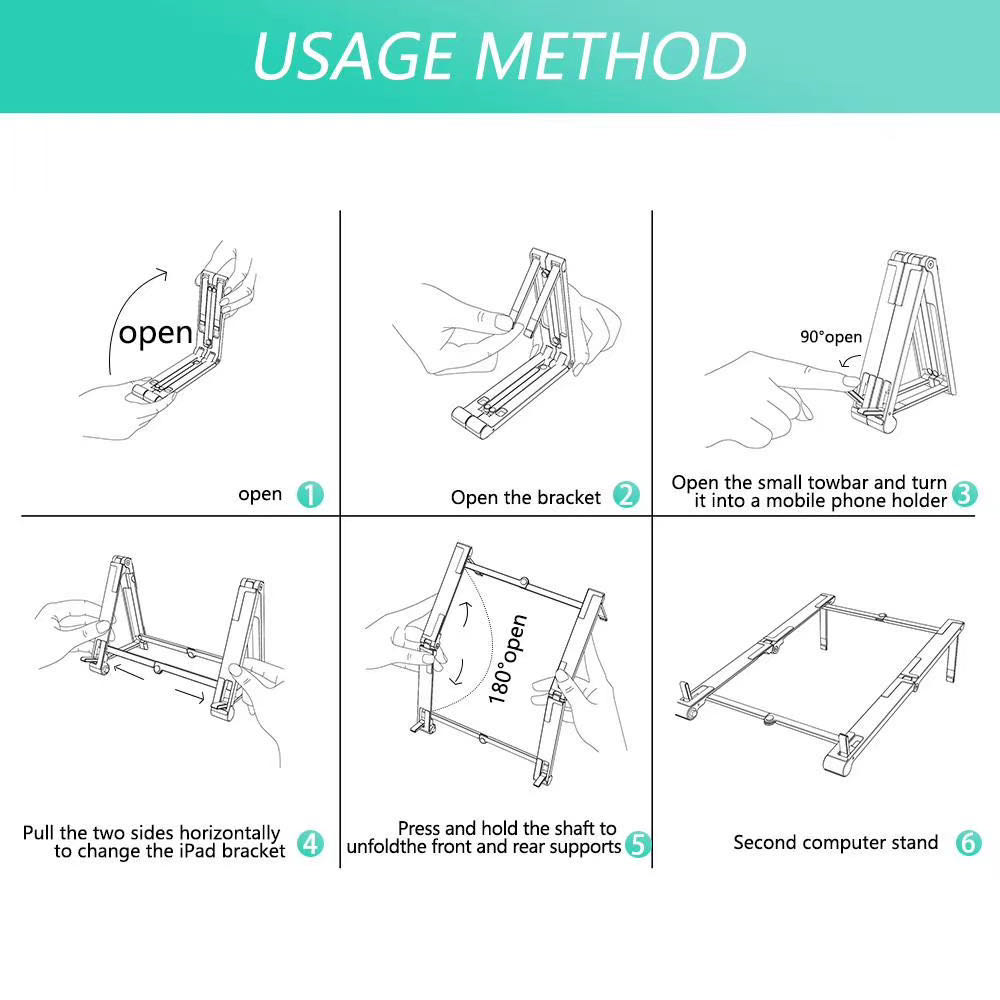 USAGE METHOD

open

open 1

Open the bracket 2

90°open

Open the small towbar and turn it into a mobile phone holder 3

Pull the two sides horizontally to change the iPad bracket 4

180°open

Press and hold the shaft to unfoldthe front and rear supports 5

Second computer stand 6