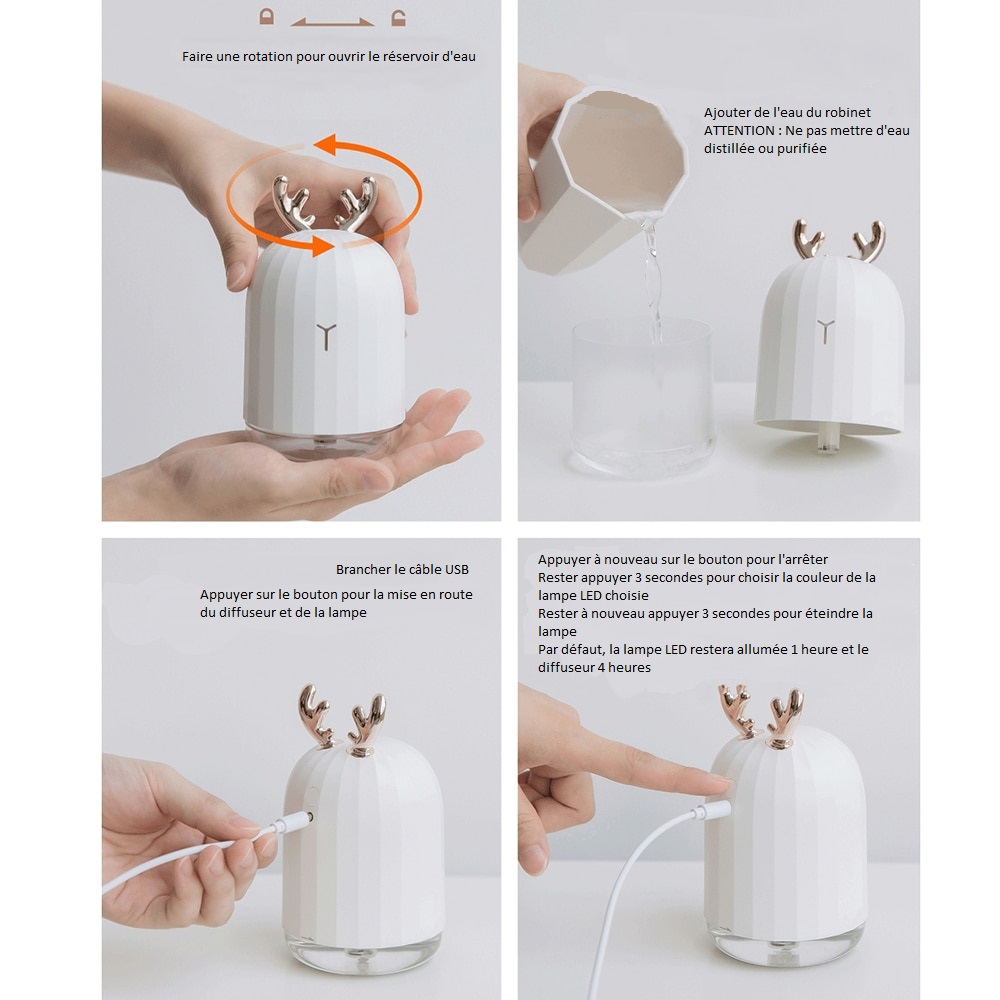 Faire une rotation pour ouvrir le réservoir d'eau

Ajouter de l'eau du robinet
ATTENTION : Ne pas mettre d'eau distillée ou purifiée

Brancher le câble USB
Appuyer sur le bouton pour la mise en route du diffuseur et de la lampe

Appuyer à nouveau sur le bouton pour l'arrêter
Rester appuyer 3 secondes pour choisir la couleur de la lampe LED choisie
Rester à nouveau appuyer 3 secondes pour éteindre la lampe
Par défaut, la lampe LED restera allumée 1 heure et le diffuseur 4 heures