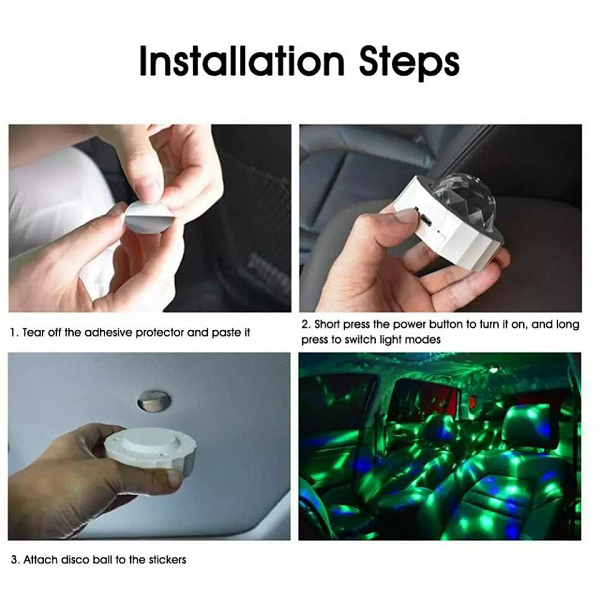 Installation Steps

1. Tear off the adhesive protector and paste it

2. Short press the power button to turn it on, and long press to switch light modes

3. Attach disco ball to the stickers