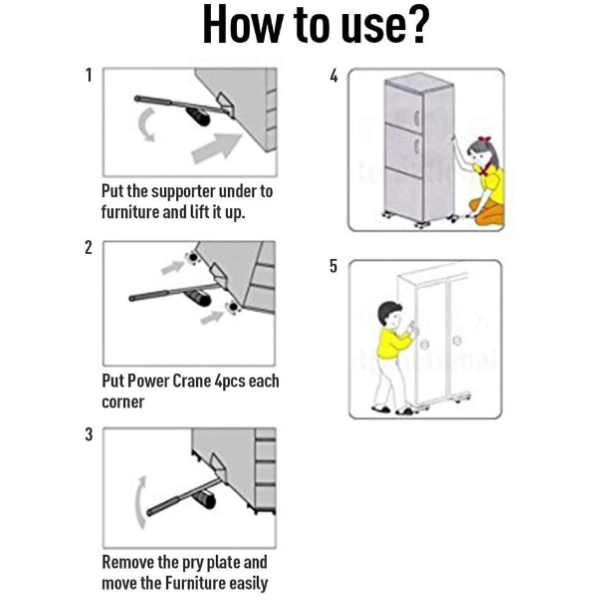 How to use?

1

Put the supporter under to furniture and lift it up.

2

Put Power Crane 4pcs each corner

3

Remove the pry plate and move the Furniture easily

4

5