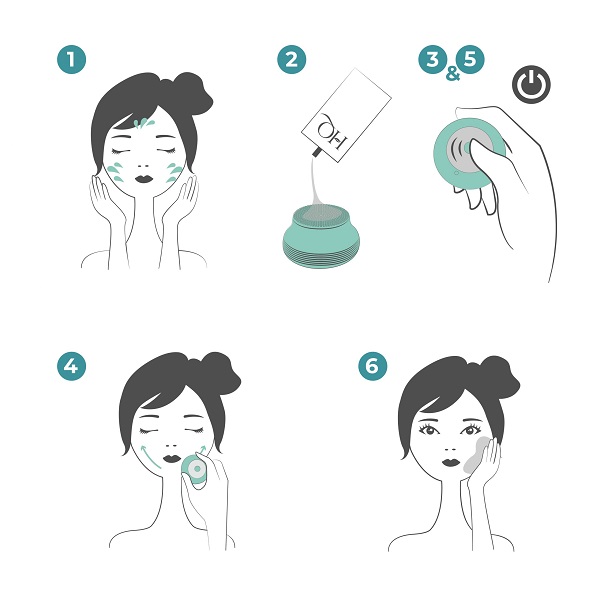 1

2

OH

3 & 5

4

6