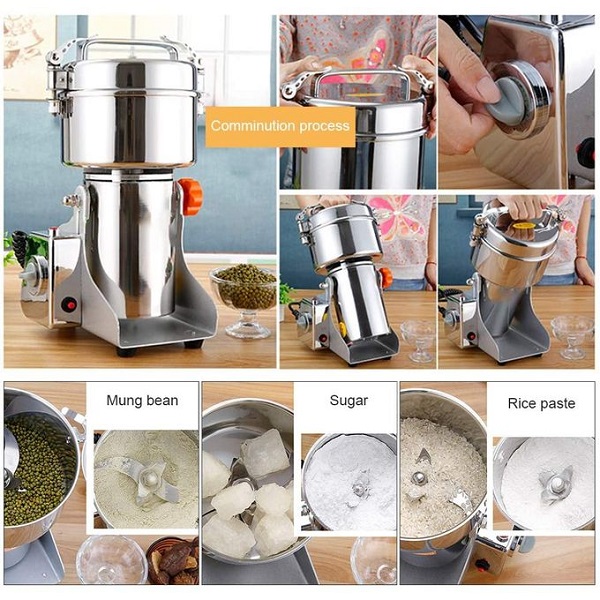 Comminution process

Mung bean

Sugar

Rice paste