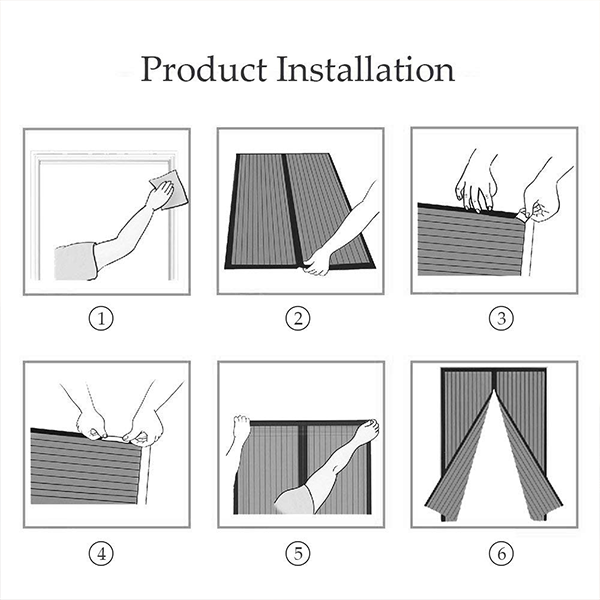 Product Installation

①

②

③

④

⑤

⑥