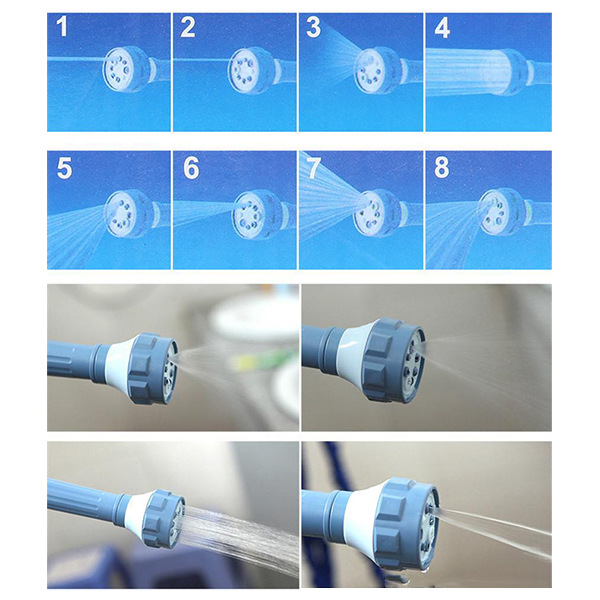 1
2
3
4
5
6
7
8