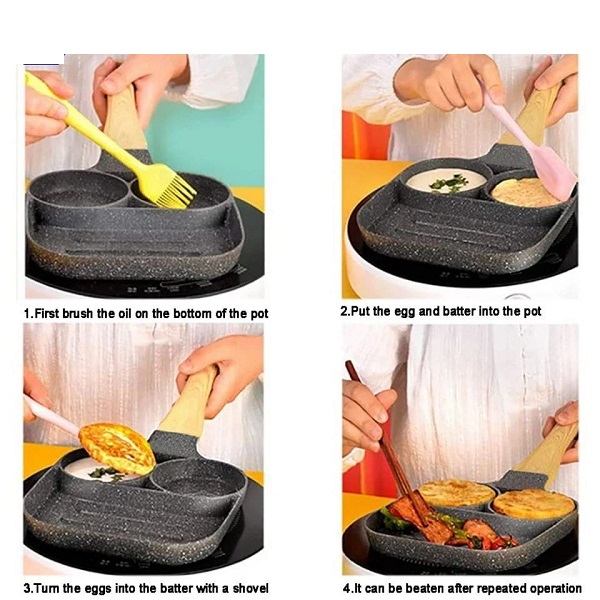 1.First brush the oil on the bottom of the pot

2.Put the egg and batter into the pot

3.Turn the eggs into the batter with a shovel

4.It can be beaten after repeated operation