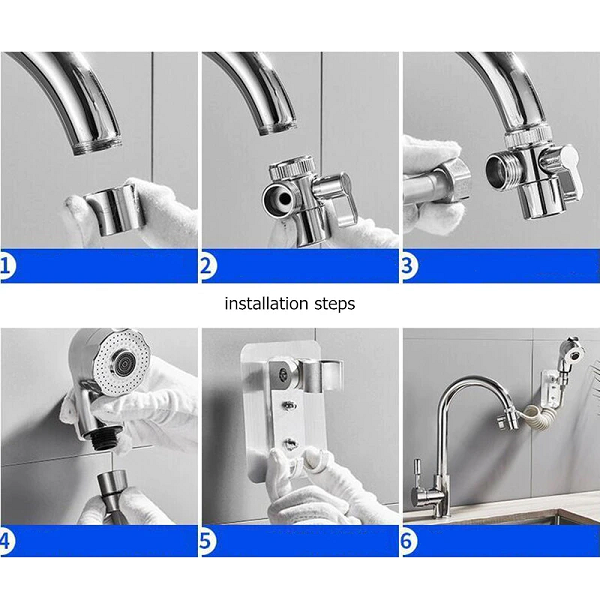 1

2

3

installation steps

4

5

6