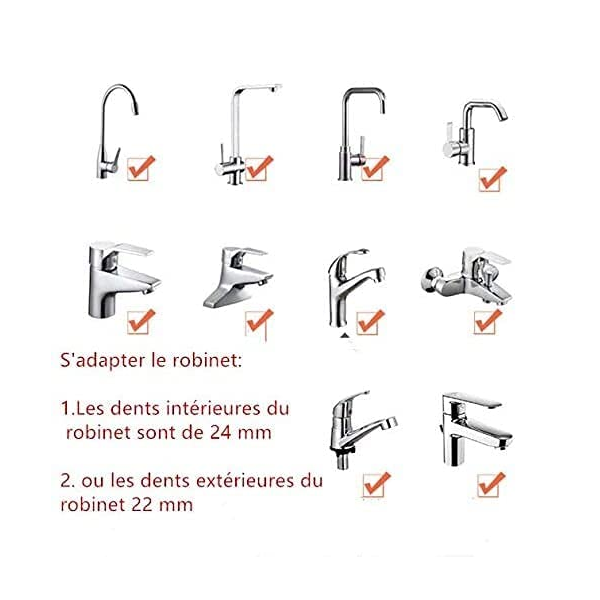 S'adapter le robinet:

1.Les dents intérieures du robinet sont de 24 mm

2. ou les dents extérieures du robinet 22 mm