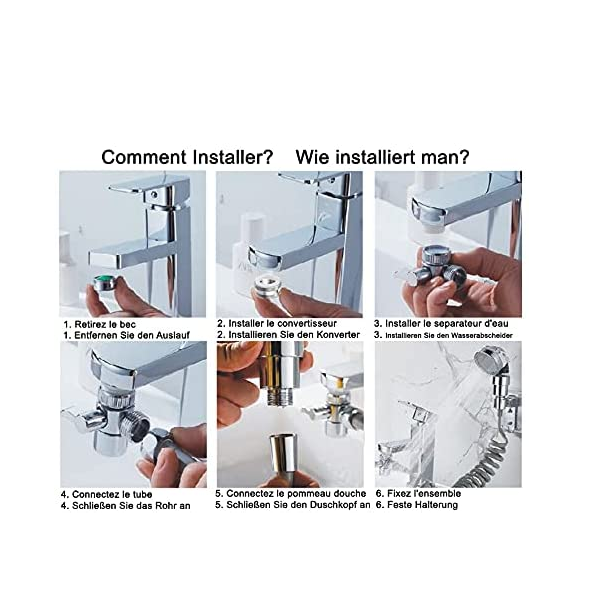 Comment Installer? Wie installiert man?

1. Retirez le bec
1. Entfernen Sie den Auslauf

2. Installer le convertisseur
2. Installieren Sie den Konverter

3. Installer le separateur d'eau
3. Installieren Sie den Wasserabscheider

4. Connectez le tube
4. Schließen Sie das Rohr an

5. Connectez le pommeau douche
5. Schließen Sie den Duschkopf an

6. Fixez l'ensemble
6. Feste Halterung