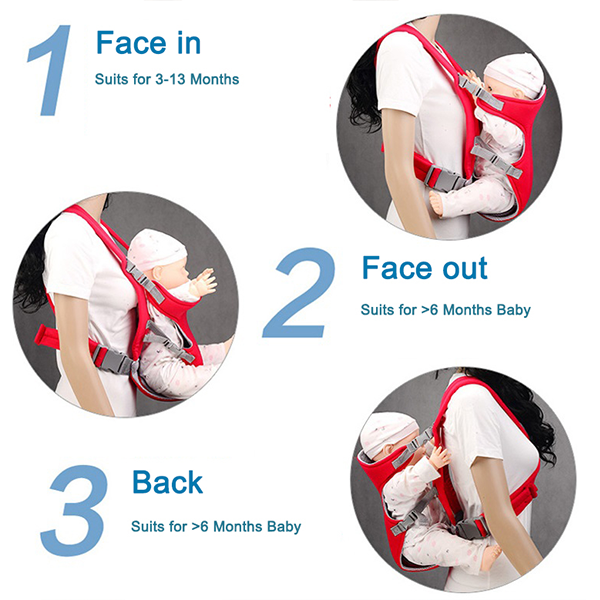 1 Face in

Suits for 3-13 Months

2 Face out

Suits for >6 Months Baby

3 Back

Suits for >6 Months Baby