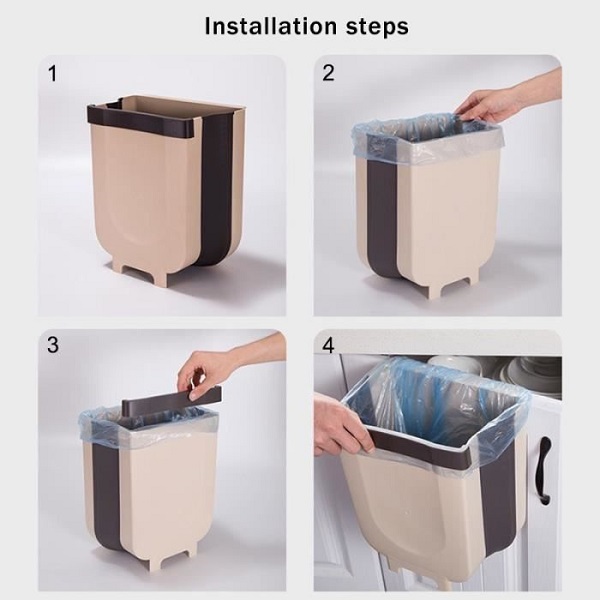 Installation steps

1

2

3

4