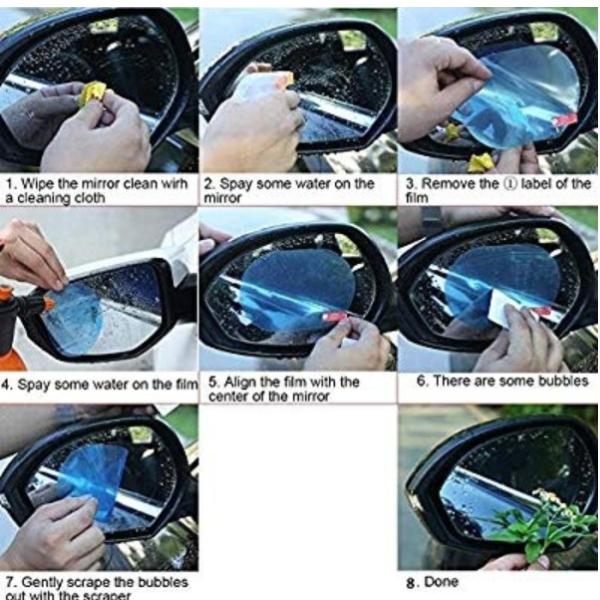 1. Wipe the mirror clean wirh a cleaning cloth

2. Spay some water on the mirror

3. Remove the ① label of the film

4. Spay some water on the film

5. Align the film with the center of the mirror

6. There are some bubbles

7. Gently scrape the bubbles out with the scraper

8. Done