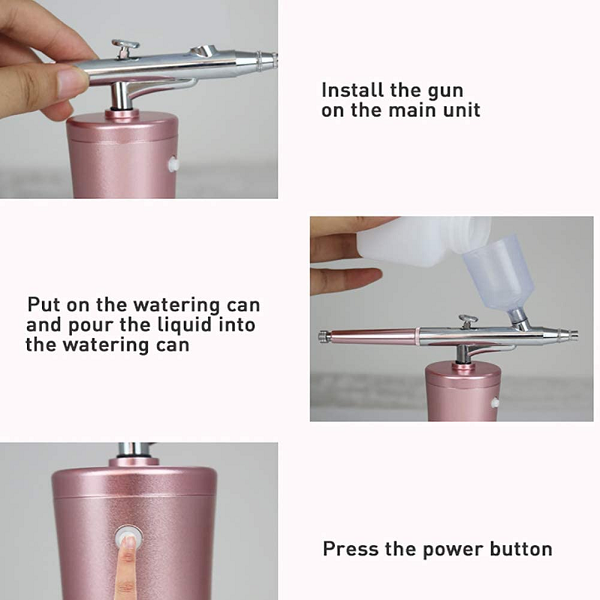 Install the gun on the main unit

Put on the watering can and pour the liquid into the watering can

Press the power button