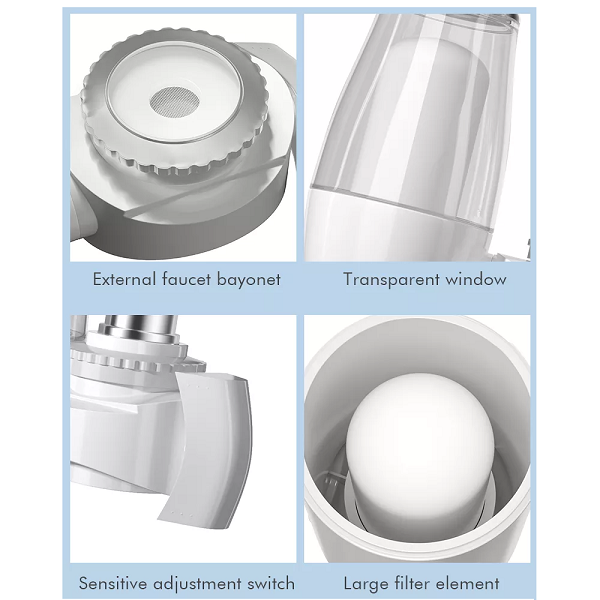 External faucet bayonet

Transparent window

Sensitive adjustment switch

Large filter element