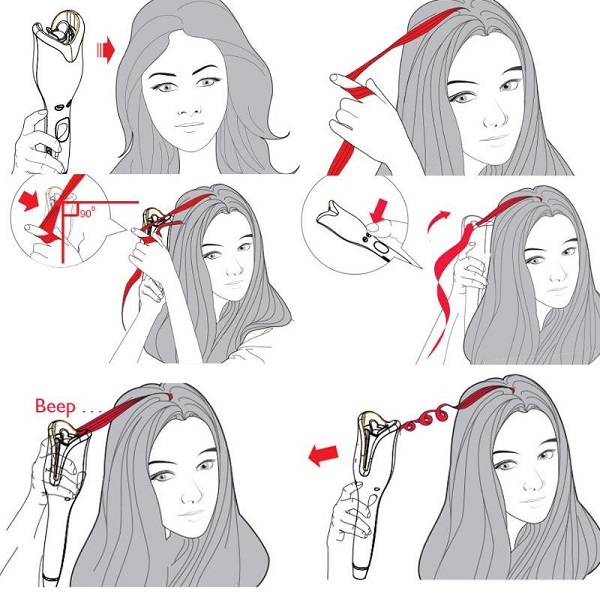 90°

Beep . . .