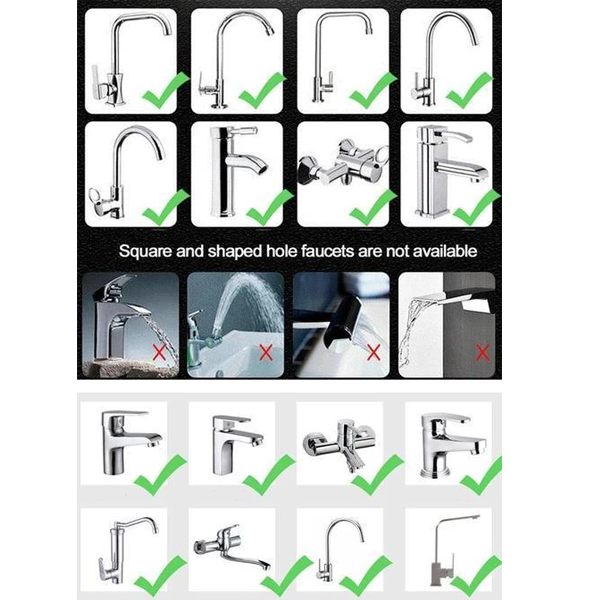 Square and shaped hole faucets are not available